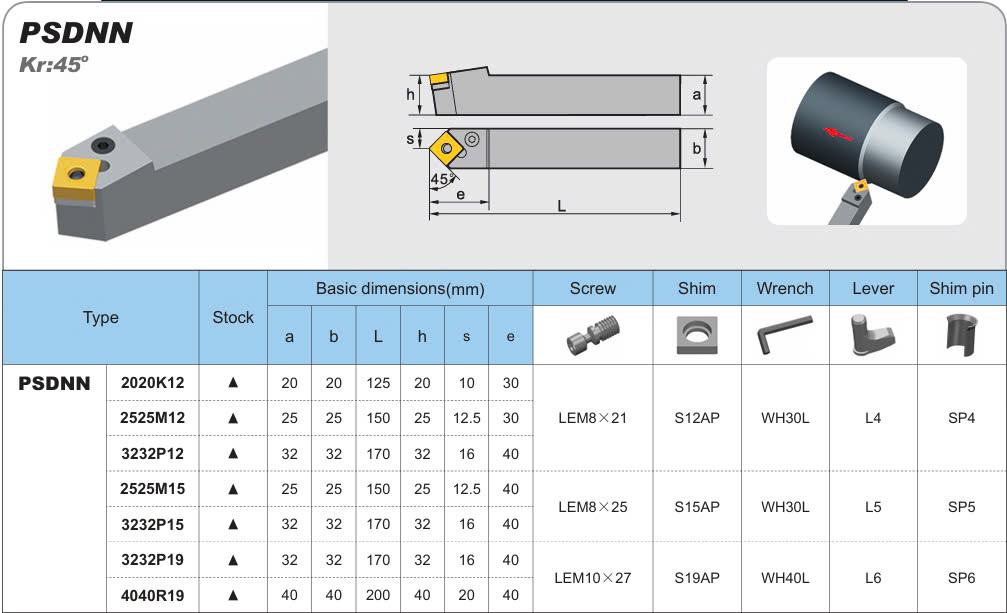 PSDNN
Kr:45°

h
a
s
b
45°
e
L

| Type | | Stock | Basic dimensions(mm) | | | | | | Screw | Shim | Wrench | Lever | Shim pin |
|---|---|---|---|---|---|---|---|---|---|---|---|---|---|
| | | | a | b | L | h | s | e | | | | | |
| PSDNN | 2020K12 | ▲ | 20 | 20 | 125 | 20 | 10 | 30 | LEM8×21 | S12AP | WH30L | L4 | SP4 |
| | 2525M12 | ▲ | 25 | 25 | 150 | 25 | 12.5 | 30 | | | | | |
| | 3232P12 | ▲ | 32 | 32 | 170 | 32 | 16 | 40 | | | | | |
| | 2525M15 | ▲ | 25 | 25 | 150 | 25 | 12.5 | 40 | LEM8×25 | S15AP | WH30L | L5 | SP5 |
| | 3232P15 | ▲ | 32 | 32 | 170 | 32 | 16 | 40 | | | | | |
| | 3232P19 | ▲ | 32 | 32 | 170 | 32 | 16 | 40 | LEM10×27 | S19AP | WH40L | L6 | SP6 |
| | 4040R19 | ▲ | 40 | 40 | 200 | 40 | 20 | 40 | | | | | |